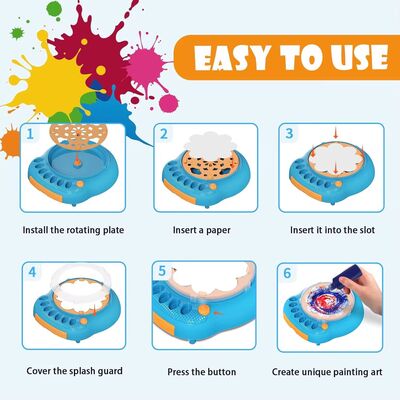 EASY TO USE

1
Install the rotating plate

2
Insert a paper

3
Insert it into the slot

4
Cover the splash guard

5
Press the button

6
Create unique painting art